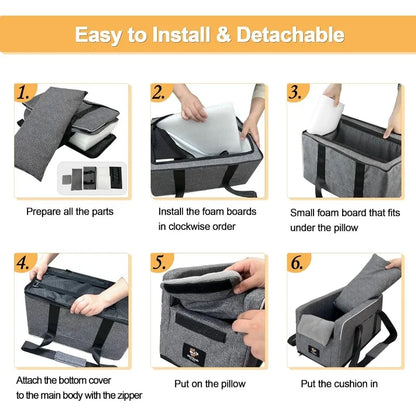 Easy to Install & Detachable

1.

Prepare all the parts

2.

Install the foam boards in clockwise order

3.

Small foam board that fits under the pillow

4.

Attach the bottom cover to the main body with the zipper

5.

Put on the pillow

6.

Put the cushion in